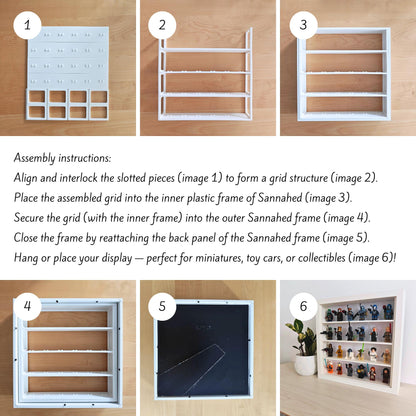 1

2

3

Assembly instructions:

Align and interlock the slotted pieces (image 1) to form a grid structure (image 2).

Place the assembled grid into the inner plastic frame of Sannahed (image 3).

Secure the grid (with the inner frame) into the outer Sannahed frame (image 4).

Close the frame by reattaching the back panel of the Sannahed frame (image 5).

Hang or place your display — perfect for miniatures, toy cars, or collectibles (image 6)!

4

5

6