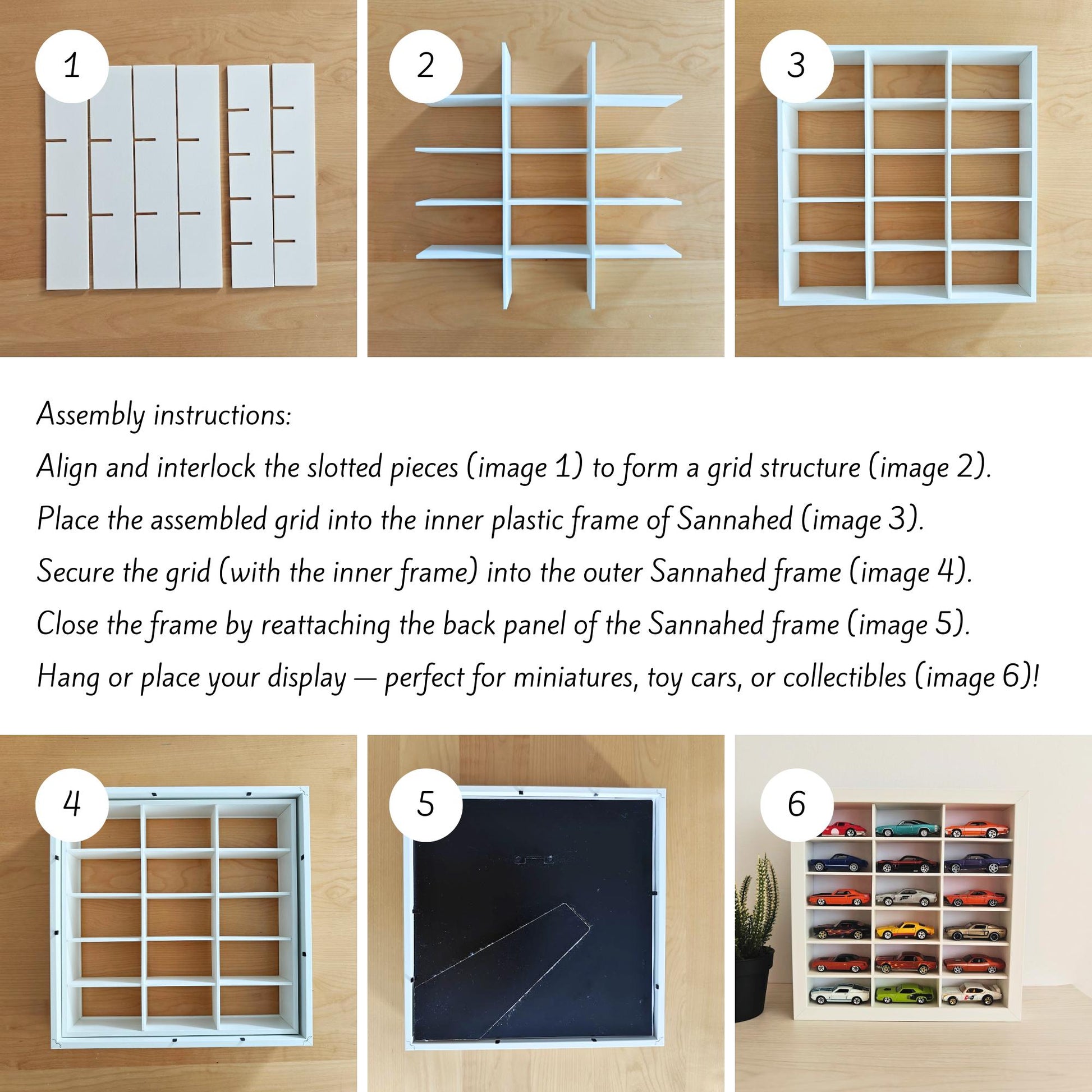 1

2

3

Assembly instructions:

Align and interlock the slotted pieces (image 1) to form a grid structure (image 2).

Place the assembled grid into the inner plastic frame of Sannahed (image 3).

Secure the grid (with the inner frame) into the outer Sannahed frame (image 4).

Close the frame by reattaching the back panel of the Sannahed frame (image 5).

Hang or place your display — perfect for miniatures, toy cars, or collectibles (image 6)!

4

5

6